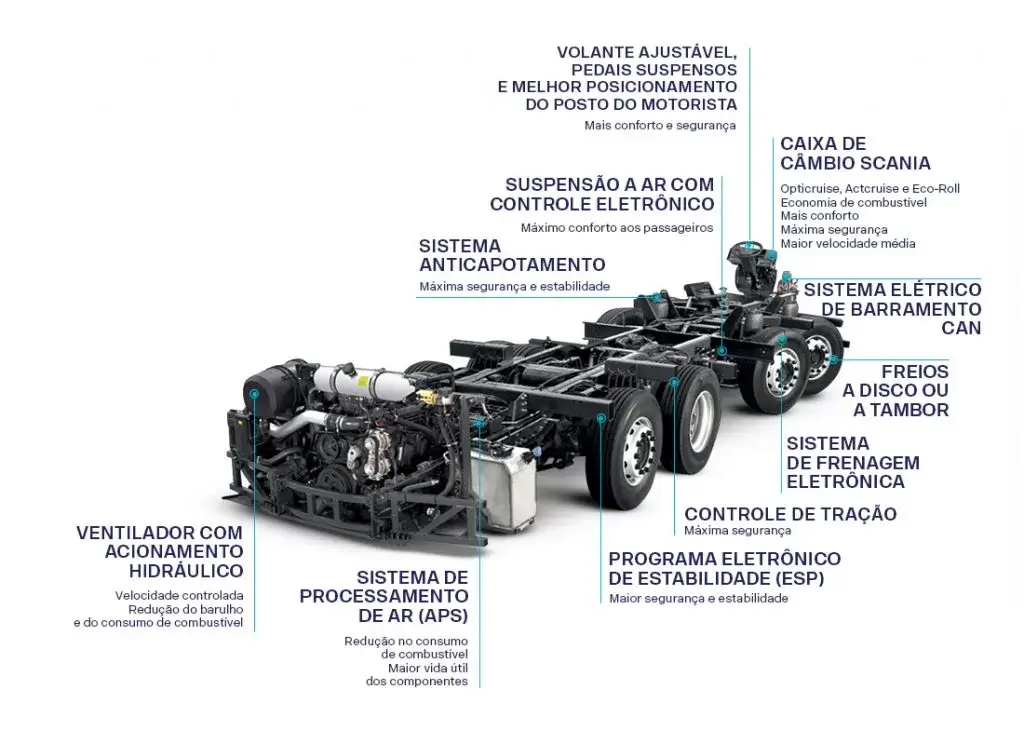 VOLANTE AJUSTÁVEL, PEDAIS SUSPENSOS E MELHOR POSICIONAMENTO DO POSTO DO MOTORISTA
Mais conforto e segurança

CAIXA DE CÂMBIO SCANIA
Opticruise, Actcruise e Eco-Roll
Economia de combustível
Mais conforto
Máxima segurança
Maior velocidade média

SUSPENSÃO A AR COM CONTROLE ELETRÔNICO
Máximo conforto aos passageiros

SISTEMA ANTICAPOTAMENTO
Máxima segurança e estabilidade

SISTEMA ELÉTRICO DE BARRAMENTO CAN

FREIOS A DISCO OU A TAMBOR

SISTEMA DE FRENAGEM ELETRÔNICA

CONTROLE DE TRAÇÃO
Máxima segurança

PROGRAMA ELETRÔNICO DE ESTABILIDADE (ESP)
Maior segurança e estabilidade

VENTILADOR COM ACIONAMENTO HIDRÁULICO
Velocidade controlada
Redução do barulho e do consumo de combustível

SISTEMA DE PROCESSAMENTO DE AR (APS)
Redução no consumo de combustível
Maior vida útil dos componentes